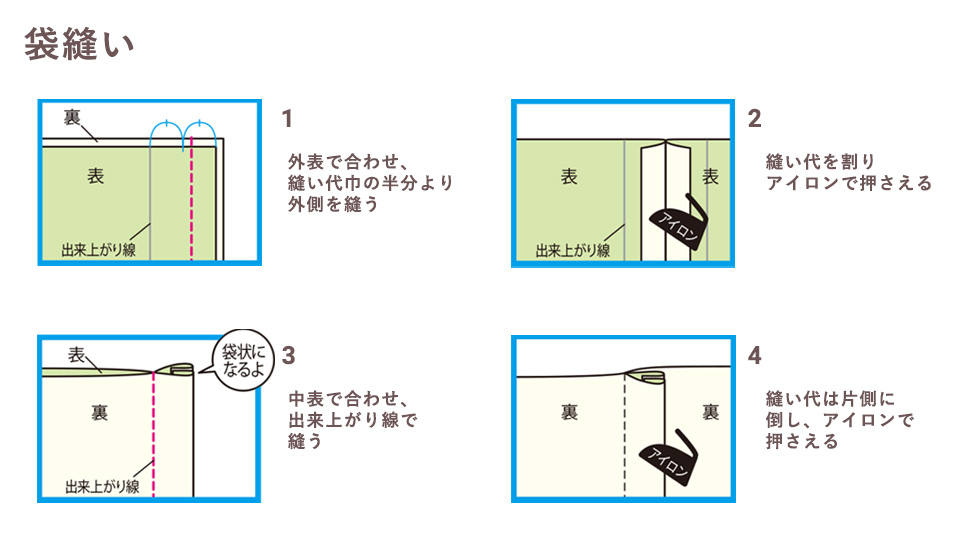 袋縫い

裏

表

出来上がり線

1

外表で合わせ、縫い代巾の半分より外側を縫う

表

表

出来上がり線

アイロン

2

縫い代を割りアイロンで押さえる

表

裏

出来上がり線

袋状になるよ

3

中表で合わせ、出来上がり線で縫う

裏

裏

アイロン

4

縫い代は片側に倒し、アイロンで押さえる